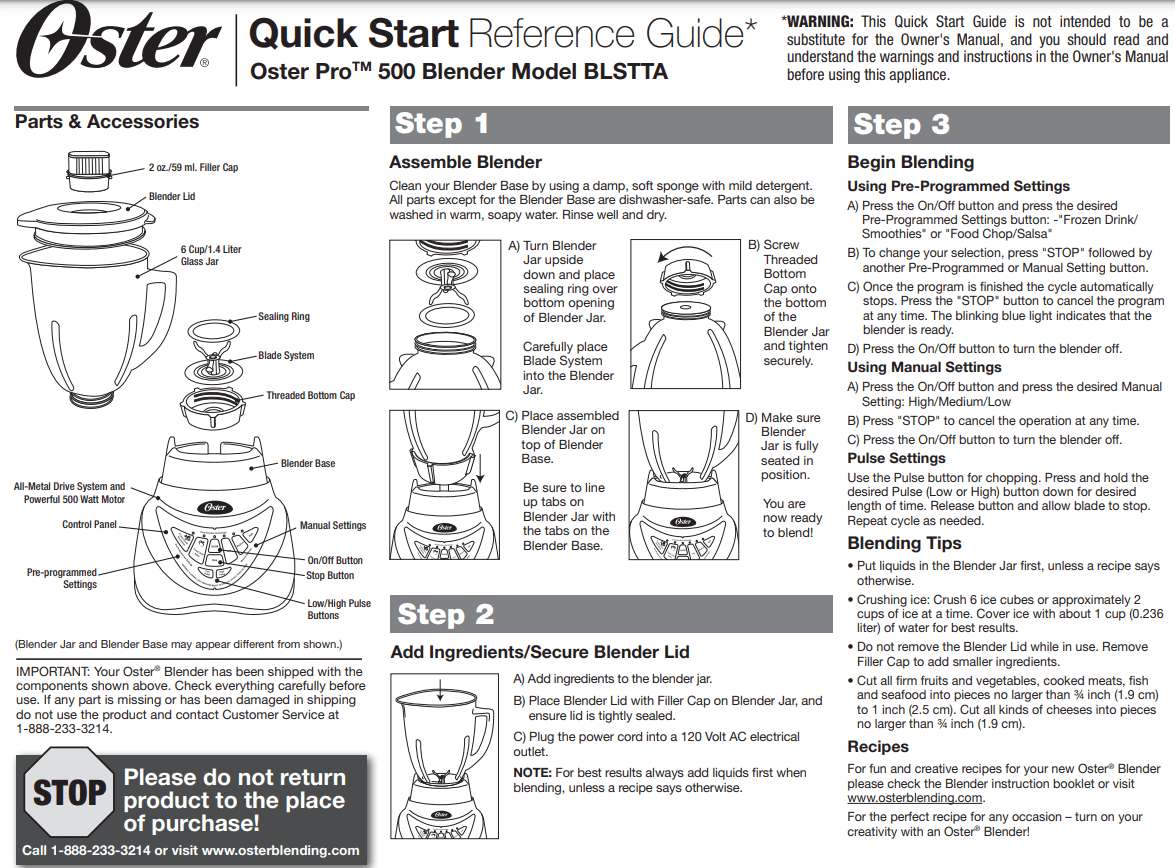 Oster®

Quick Start Reference Guide*
Oster Pro™ 500 Blender Model BLSTTA

*WARNING: This Quick Start Guide is not intended to be a substitute for the Owner's Manual, and you should read and understand the warnings and instructions in the Owner's Manual before using this appliance.

Parts & Accessories

2 oz./59 ml. Filler Cap
Blender Lid
6 Cup/1.4 Liter Glass Jar
Sealing Ring
Blade System
Threaded Bottom Cap
Blender Base
All-Metal Drive System and Powerful 500 Watt Motor
Control Panel
Manual Settings
On/Off Button
Stop Button
Pre-programmed Settings
Low/High Pulse Buttons

(Blender Jar and Blender Base may appear different from shown.)

IMPORTANT: Your Oster® Blender has been shipped with the components shown above. Check everything carefully before use. If any part is missing or has been damaged in shipping do not use the product and contact Customer Service at 1-888-233-3214.

STOP

Please do not return product to the place of purchase!

Call 1-888-233-3214 or visit www.osterblending.com

Step 1

Assemble Blender

Clean your Blender Base by using a damp, soft sponge with mild detergent. All parts except for the Blender Base are dishwasher-safe. Parts can also be washed in warm, soapy water. Rinse well and dry.

A) Turn Blender Jar upside down and place sealing ring over bottom opening of Blender Jar.

Carefully place Blade System into the Blender Jar.

B) Screw Threaded Bottom Cap onto the bottom of the Blender Jar and tighten securely.

C) Place assembled Blender Jar on top of Blender Base.

Be sure to line up tabs on Blender Jar with the tabs on the Blender Base.

D) Make sure Blender Jar is fully seated in position.

You are now ready to blend!

Step 2

Add Ingredients/Secure Blender Lid

A) Add ingredients to the blender jar.

B) Place Blender Lid with Filler Cap on Blender Jar, and ensure lid is tightly sealed.

C) Plug the power cord into a 120 Volt AC electrical outlet.

NOTE: For best results always add liquids first when blending, unless a recipe says otherwise.

Step 3

Begin Blending

Using Pre-Programmed Settings

A) Press the On/Off button and press the desired Pre-Programmed Settings button: -"Frozen Drink/ Smoothies" or "Food Chop/Salsa"

B) To change your selection, press "STOP" followed by another Pre-Programmed or Manual Setting button.

C) Once the program is finished the cycle automatically stops. Press the "STOP" button to cancel the program at any time. The blinking blue light indicates that the blender is ready.

D) Press the On/Off button to turn the blender off.

Using Manual Settings

A) Press the On/Off button and press the desired Manual Setting: High/Medium/Low

B) Press "STOP" to cancel the operation at any time.

C) Press the On/Off button to turn the blender off.

Pulse Settings

Use the Pulse button for chopping. Press and hold the desired Pulse (Low or High) button down for desired length of time. Release button and allow blade to stop. Repeat cycle as needed.

Blending Tips

• Put liquids in the Blender Jar first, unless a recipe says otherwise.

• Crushing ice: Crush 6 ice cubes or approximately 2 cups of ice at a time. Cover ice with about 1 cup (0.236 liter) of water for best results.

• Do not remove the Blender Lid while in use. Remove Filler Cap to add smaller ingredients.

• Cut all firm fruits and vegetables, cooked meats, fish and seafood into pieces no larger than ¾ inch (1.9 cm) to 1 inch (2.5 cm). Cut all kinds of cheeses into pieces no larger than ¾ inch (1.9 cm).

Recipes

For fun and creative recipes for your new Oster® Blender please check the Blender instruction booklet or visit www.osterblending.com.

For the perfect recipe for any occasion – turn on your creativity with an Oster® Blender!